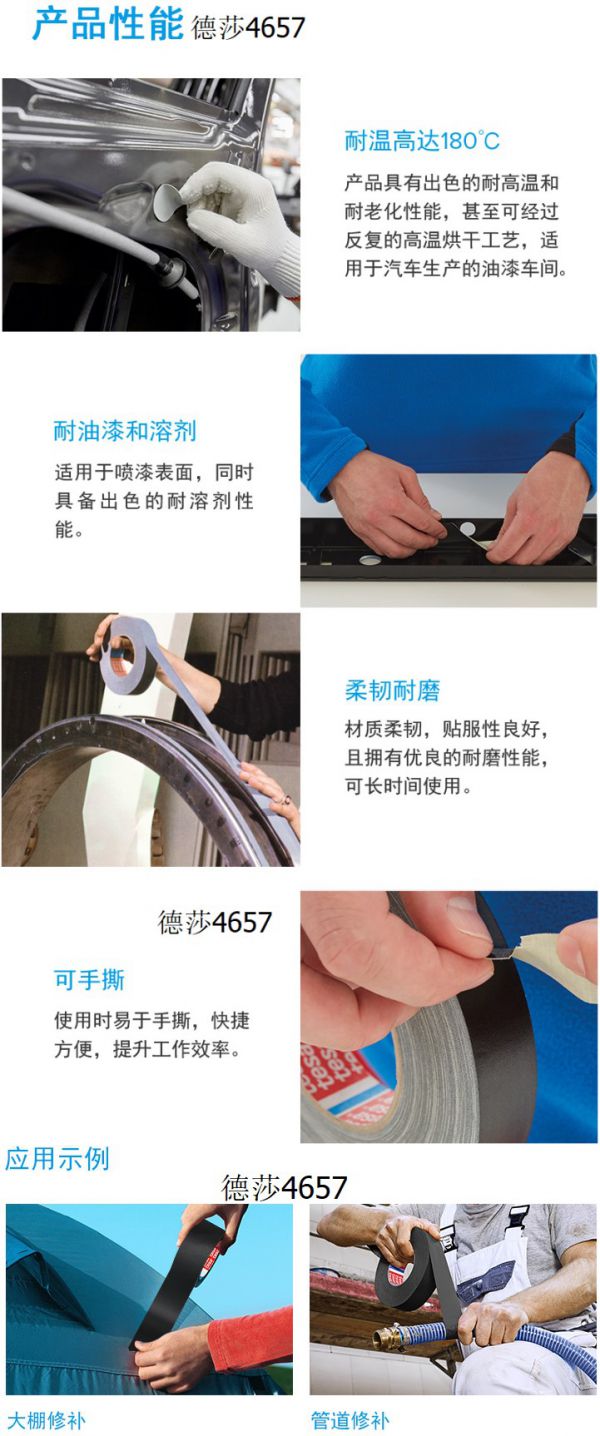 产品性能 德莎4657

耐温高达180°C

产品具有出色的耐高温和耐老化性能，甚至可经过反复的高温烘干工艺，适用于汽车生产的油漆车间。

耐油漆和溶剂

适用于喷漆表面，同时具备出色的耐溶剂性能。

柔韧耐磨

材质柔韧，贴服性良好，且拥有优良的耐磨性能，可长时间使用。

德莎4657

可手撕

使用时易于手撕，快捷方便，提升工作效率。

tesa

应用示例

德莎4657

大棚修补

管道修补