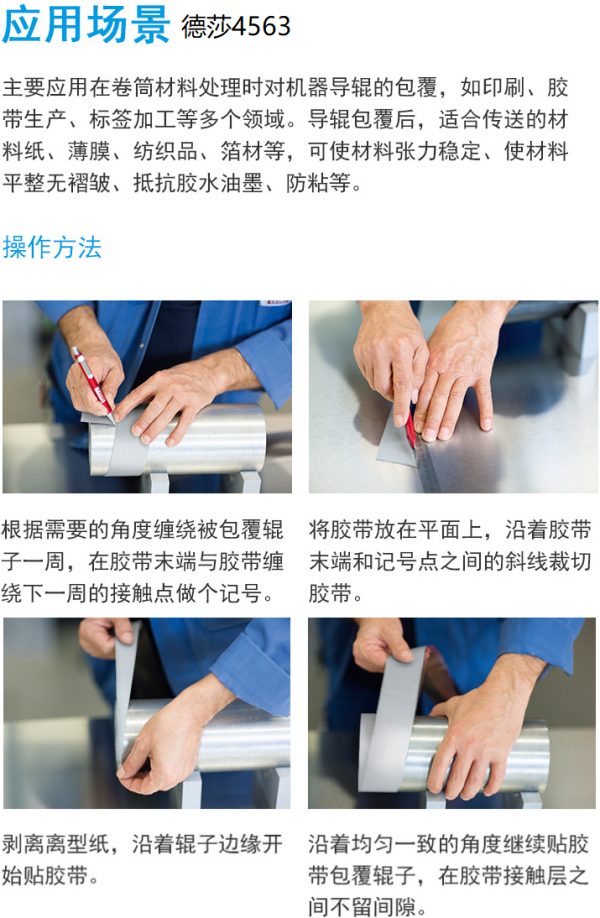 应用场景 德莎4563

主要应用在卷筒材料处理时对机器导辊的包覆，如印刷、胶带生产、标签加工等多个领域。导辊包覆后，适合传送的材料纸、薄膜、纺织品、箔材等，可使材料张力稳定、使材料平整无褶皱、抵抗胶水油墨、防粘等。

操作方法

根据需要的角度缠绕被包覆辊子一周，在胶带末端与胶带缠绕下一周的接触点做个记号。

将胶带放在平面上，沿着胶带末端和记号点之间的斜线裁切胶带。

剥离离型纸，沿着辊子边缘开始贴胶带。

沿着均匀一致的角度继续贴胶带包覆辊子，在胶带接触层之间不留间隙。